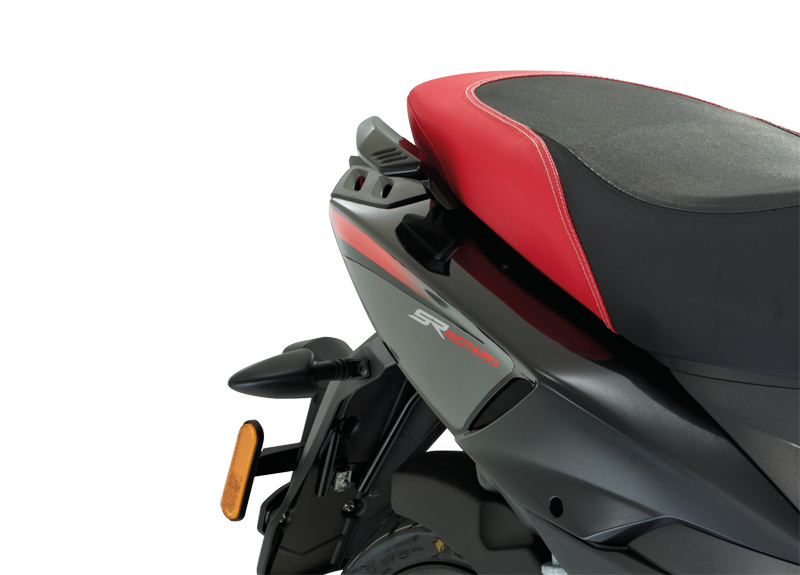 SR MOTARD