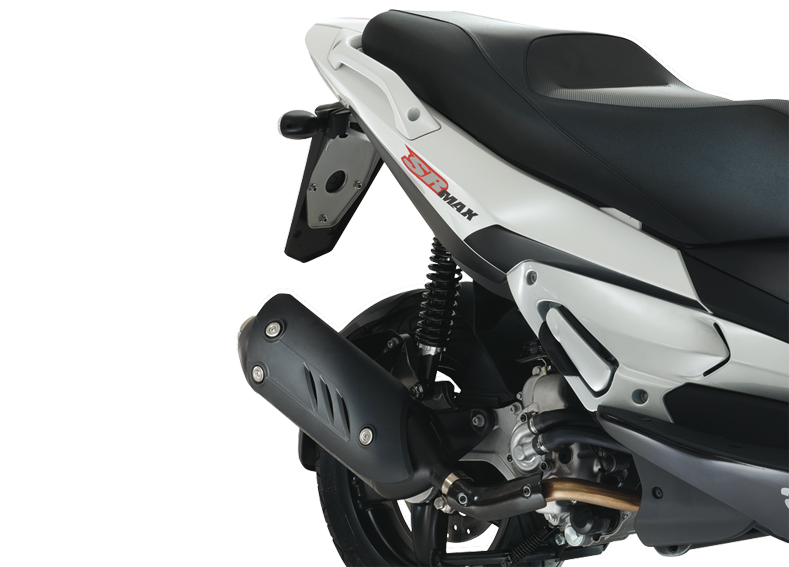 SR MAX